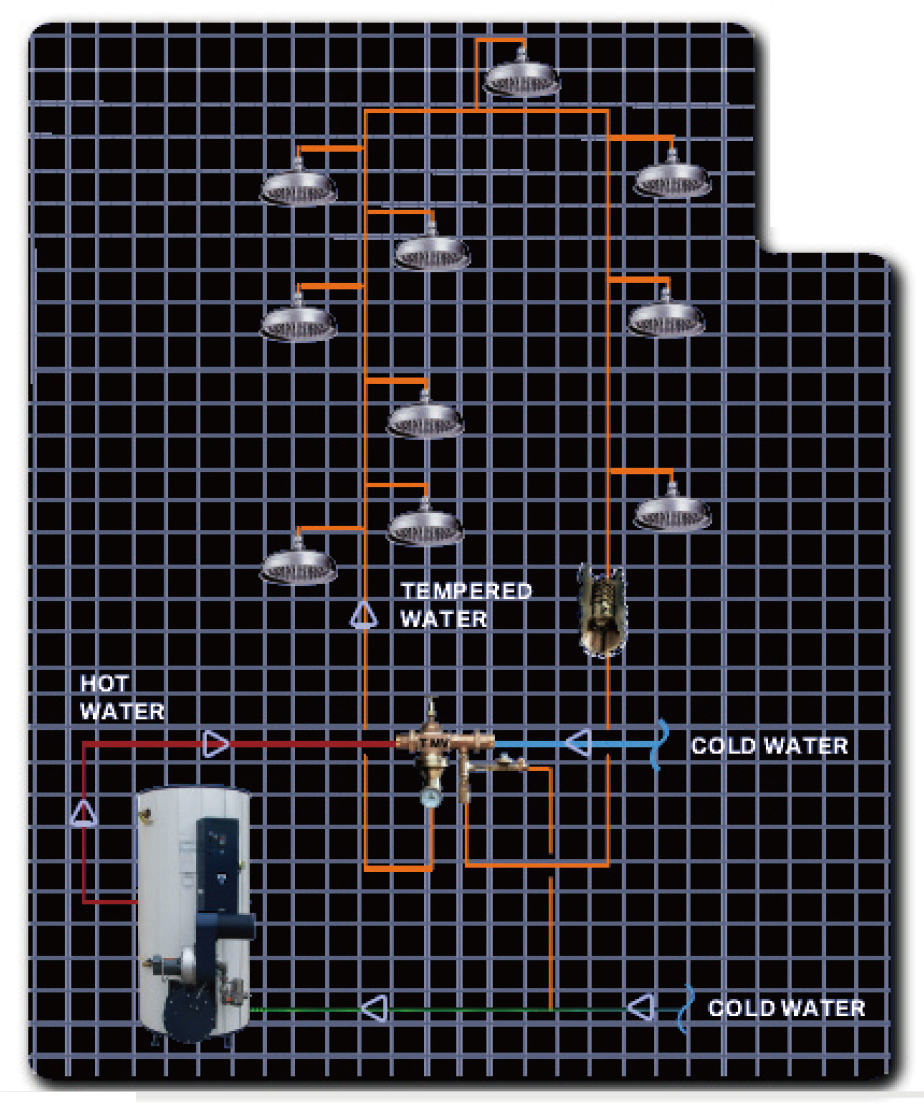 TEMPERED WATER

HOT WATER

TMV

COLD WATER

COLD WATER